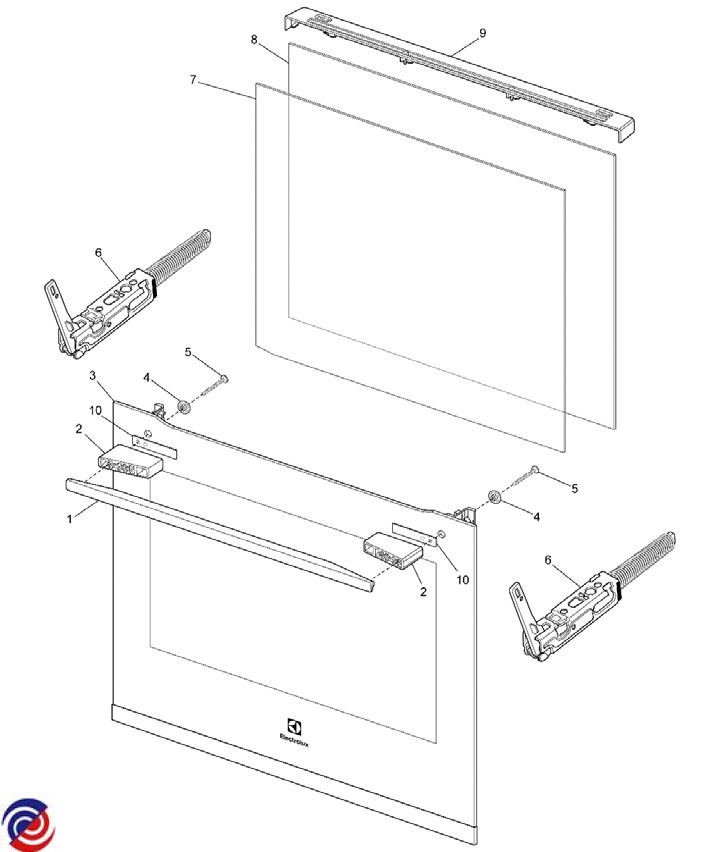 9
8
7
6
5
4
3
10
2
1
5
4
10
2
6
Electrolux